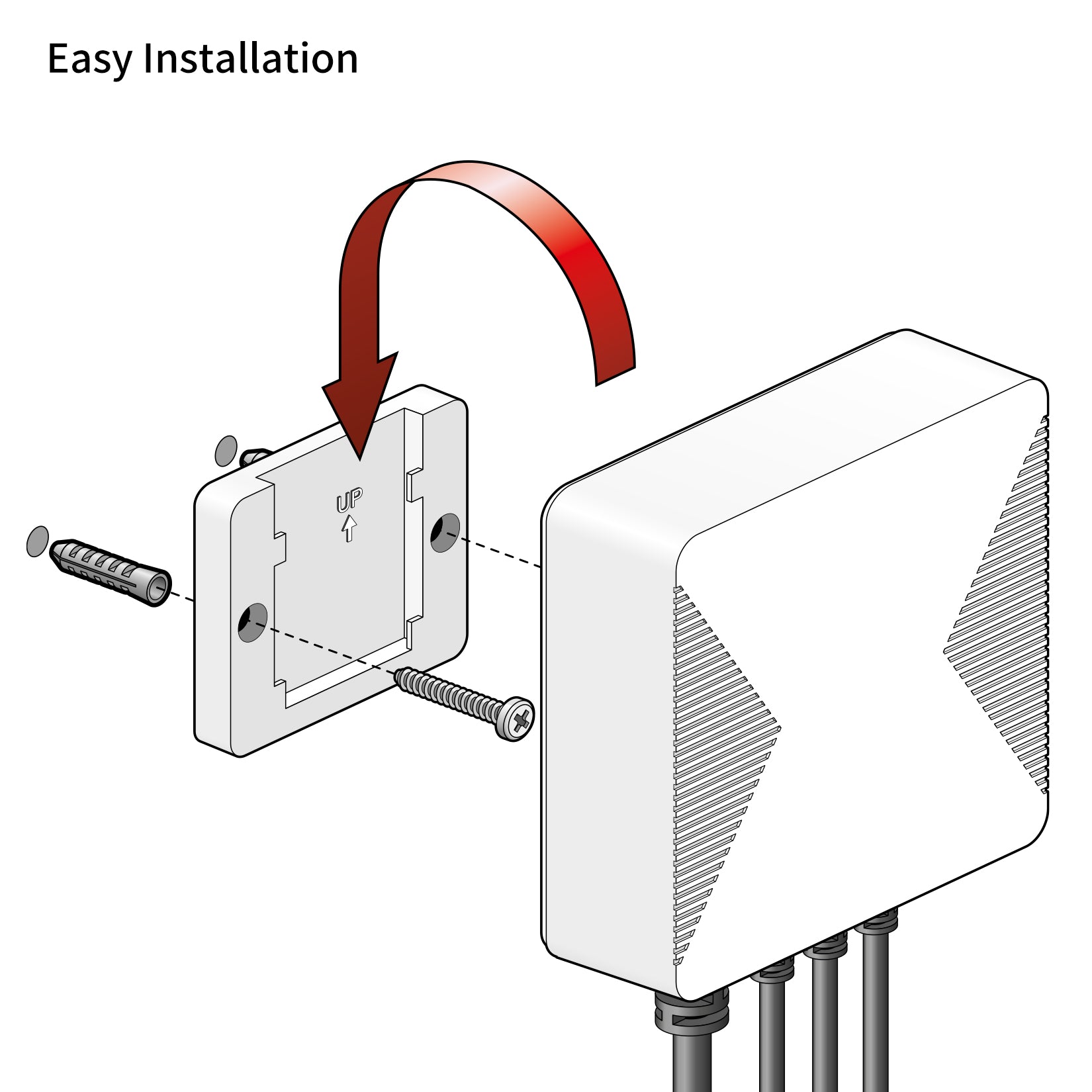 Easy Installation

UP