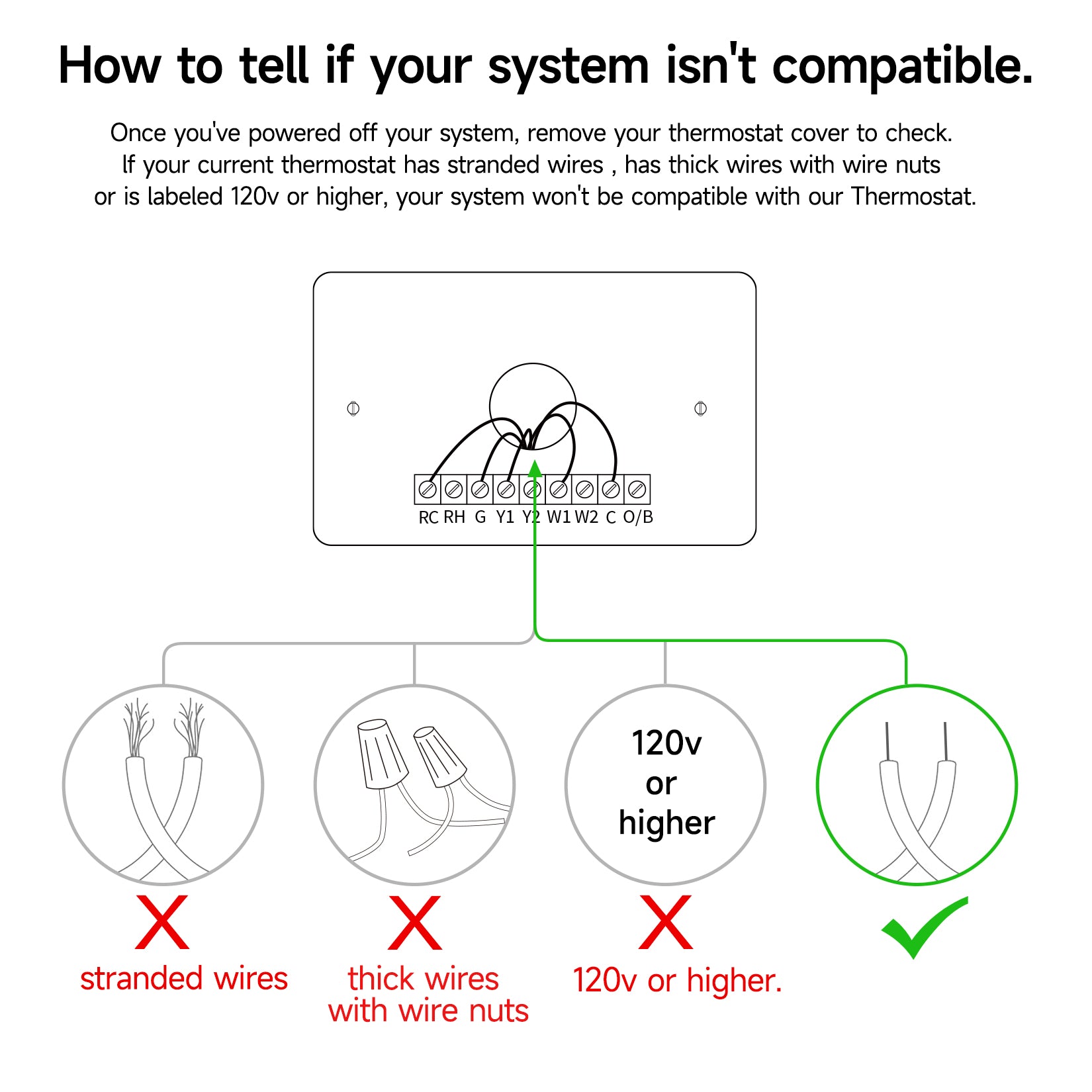 How to tell if your system isn't compatible.

Once you've powered off your system, remove your thermostat cover to check. If your current thermostat has stranded wires , has thick wires with wire nuts or is labeled 120v or higher, your system won't be compatible with our Thermostat.

RC RH G Y1 Y2 W1 W2 C O/B

120v or higher

X
stranded wires

X
thick wires with wire nuts

X
120v or higher.