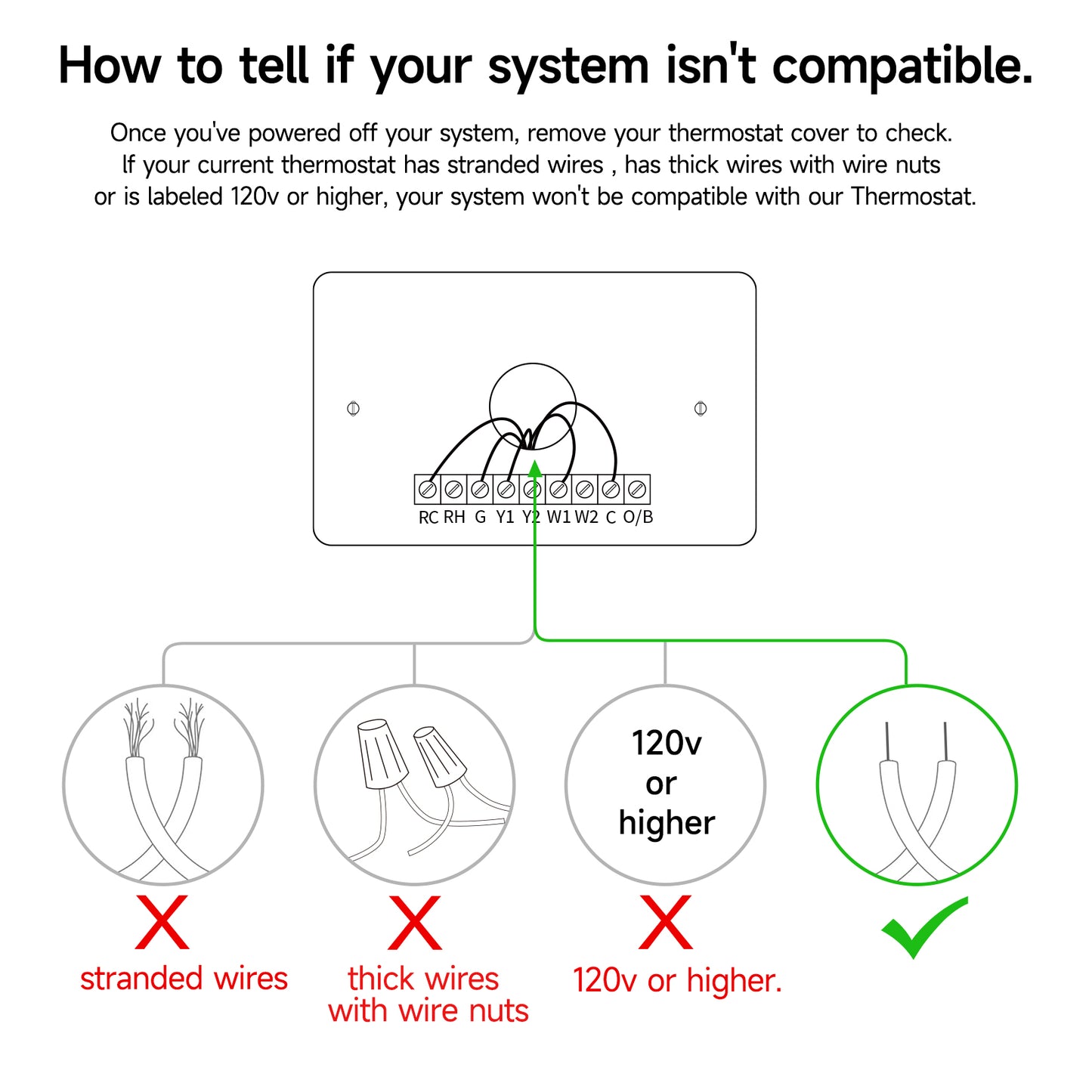 How to tell if your system isn't compatible.

Once you've powered off your system, remove your thermostat cover to check. If your current thermostat has stranded wires , has thick wires with wire nuts or is labeled 120v or higher, your system won't be compatible with our Thermostat.

RC RH G Y1 Y2 W1 W2 C O/B

120v or higher

X
stranded wires

X
thick wires with wire nuts

X
120v or higher.