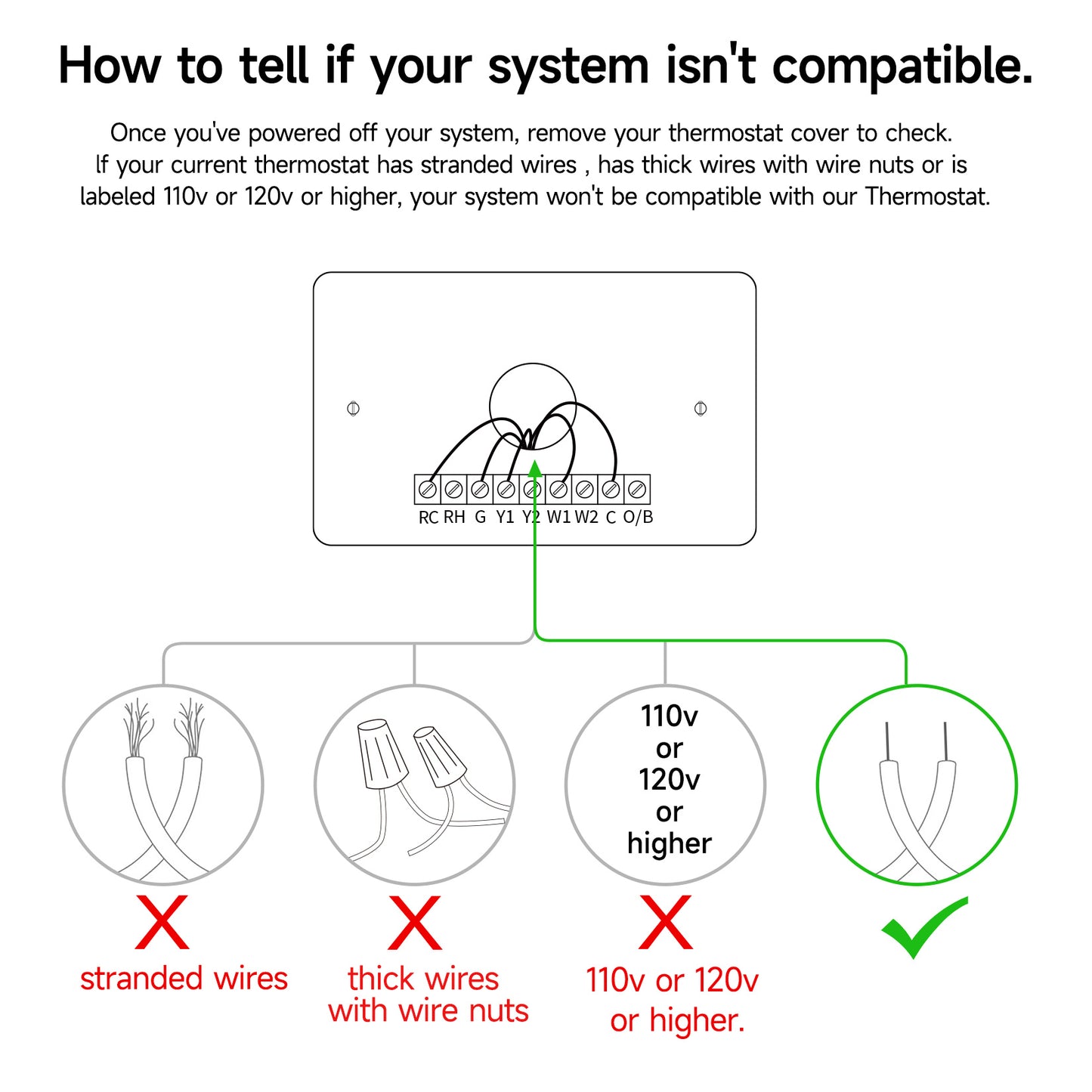 How to tell if your system isn't compatible.

Once you've powered off your system, remove your thermostat cover to check. If your current thermostat has stranded wires , has thick wires with wire nuts or is labeled 110v or 120v or higher, your system won't be compatible with our Thermostat.

RC RH G Y1 Y2 W1 W2 C O/B

110v or 120v or higher

X stranded wires

X thick wires with wire nuts

X 110v or 120v or higher.